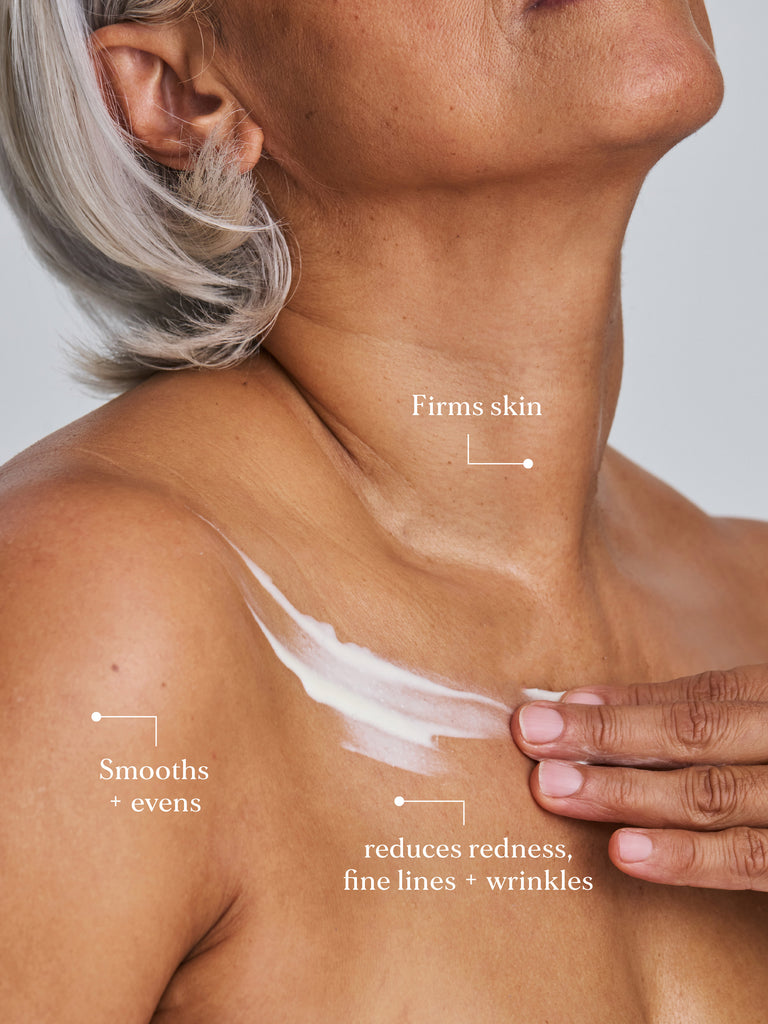 Firms skin

Smooths + evens

reduces redness, fine lines + wrinkles