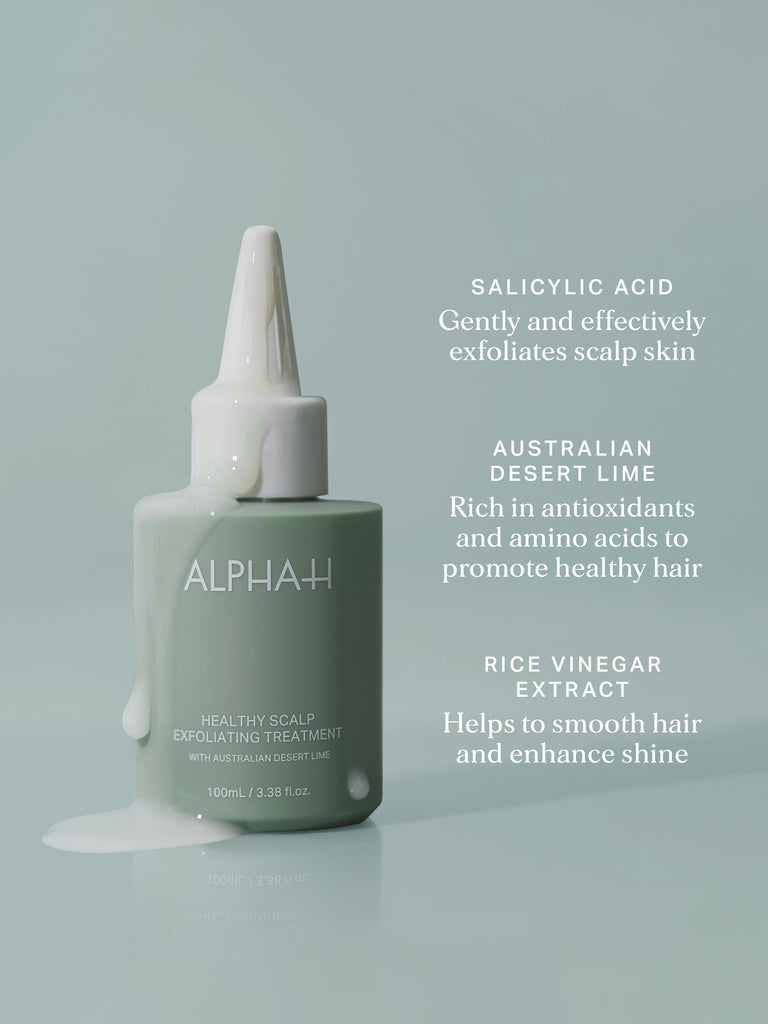 ALPHA-H

HEALTHY SCALP EXFOLIATING TREATMENT

WITH AUSTRALIAN DESERT LIME

100mL / 3.38 fl.oz.

SALICYLIC ACID

Gently and effectively exfoliates scalp skin

AUSTRALIAN DESERT LIME

Rich in antioxidants and amino acids to promote healthy hair

RICE VINEGAR EXTRACT

Helps to smooth hair and enhance shine